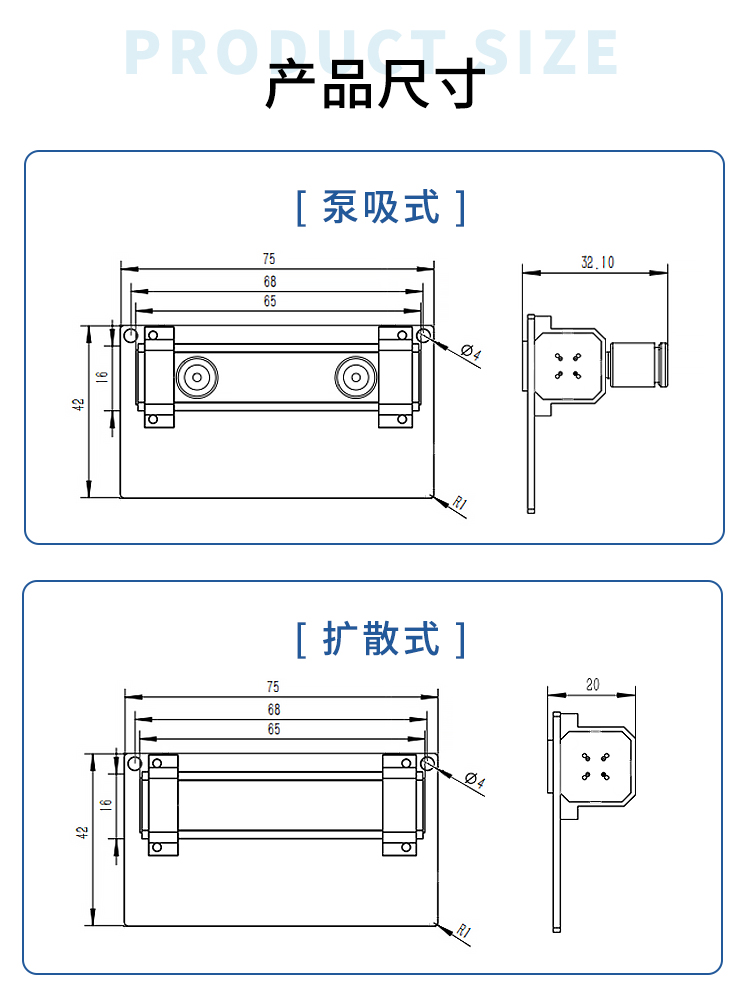 PRODUCT SIZE
产品尺寸

[ 泵吸式 ]

75
68
65
42
16
Ø4
R1
32.10

[ 扩散式 ]

75
68
65
42
16
Ø4
R1
20